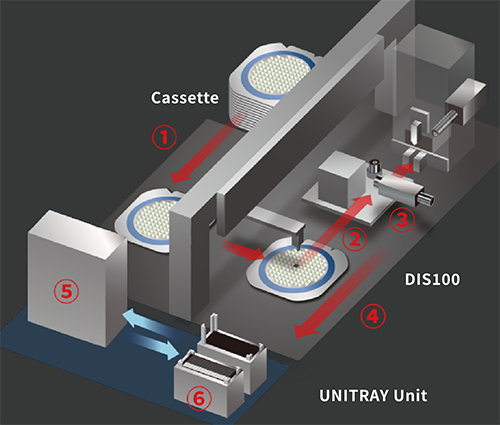 Cassette

①

②

③

DIS100

④

⑤

⑥

UNITRAY Unit